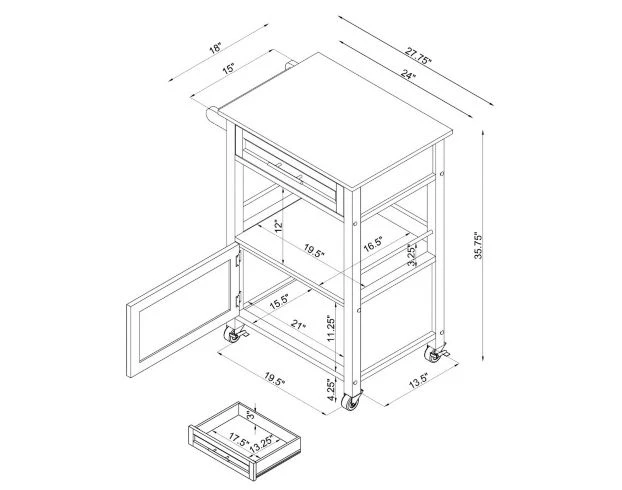 18"
15"
27.75"
24"
35.75"
12"
19.5"
16.5"
3.25"
15.5"
21"
11.25"
19.5"
4.25"
13.5"
3"
17.5"
13.25"